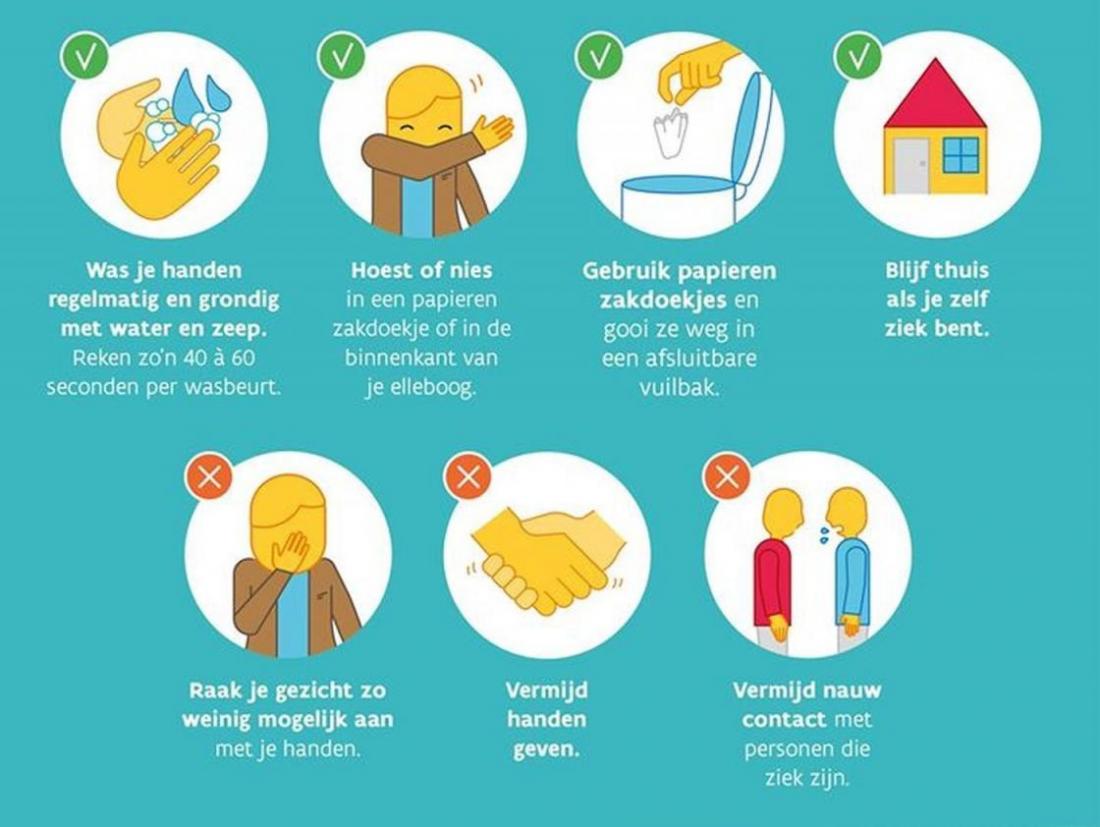 Was je handen regelmatig en grondig met water en zeep. Reken zo'n 40 à 60 seconden per wasbeurt.

Hoest of nies in een papieren zakdoekje of in de binnenkant van je elleboog.

Gebruik papieren zakdoekjes en gooi ze weg in een afsluitbare vuilbak.

Blijf thuis als je zelf ziek bent.

Raak je gezicht zo weinig mogelijk aan met je handen.

Vermijd handen geven.

Vermijd nauw contact met personen die ziek zijn.